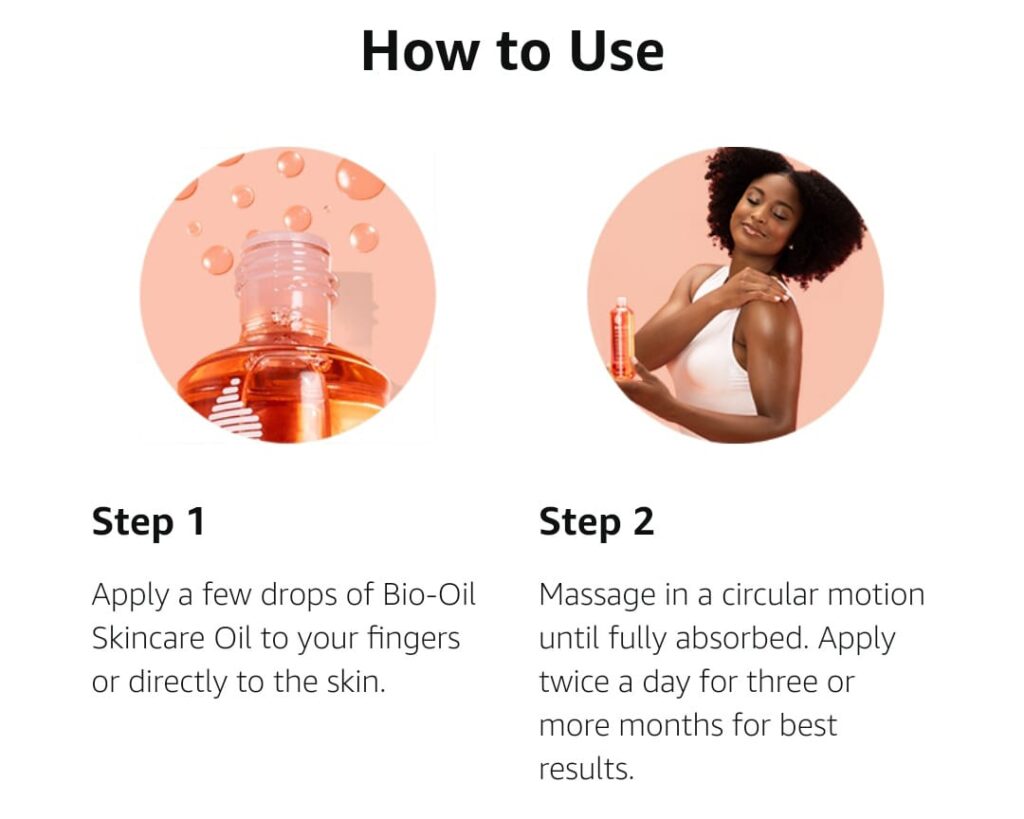 How to Use

Step 1

Apply a few drops of Bio-Oil Skincare Oil to your fingers or directly to the skin.

Step 2

Massage in a circular motion until fully absorbed. Apply twice a day for three or more months for best results.