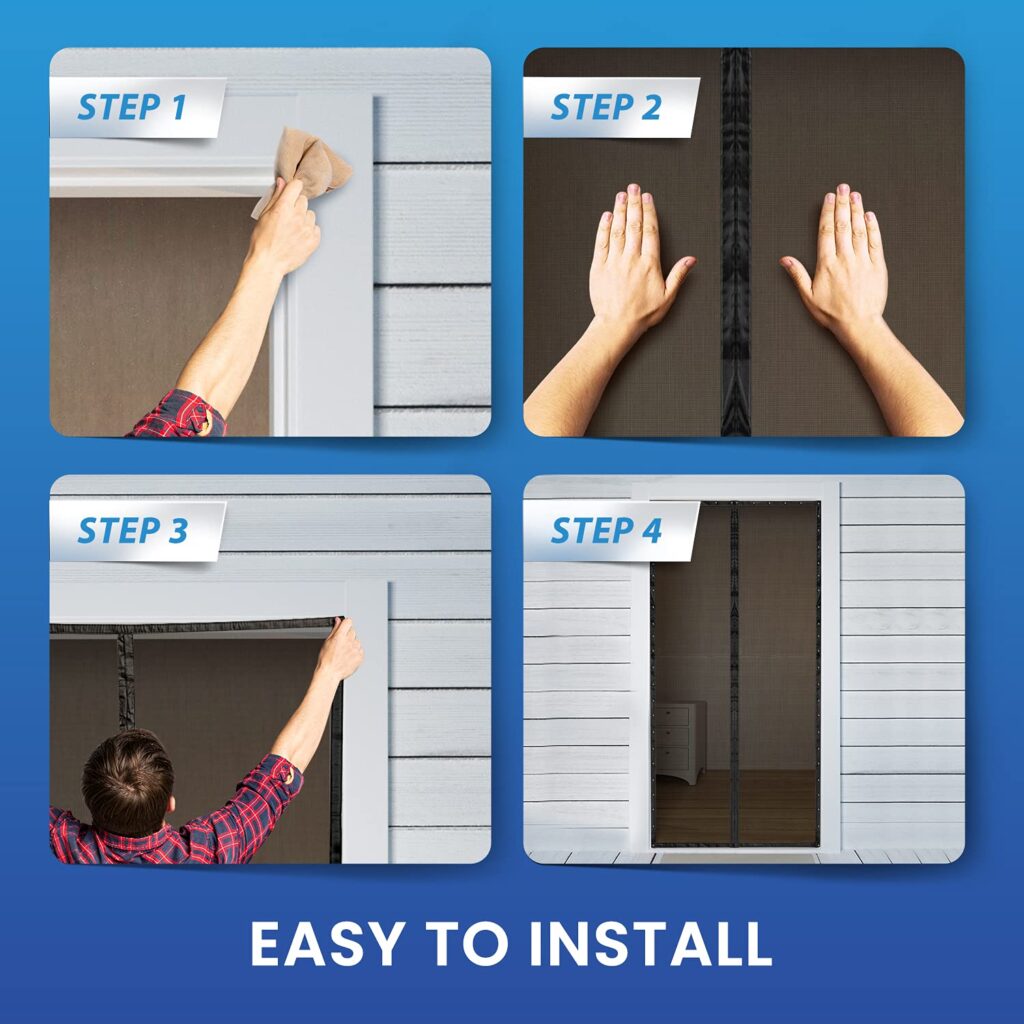 STEP 1

STEP 2

STEP 3

STEP 4

EASY TO INSTALL