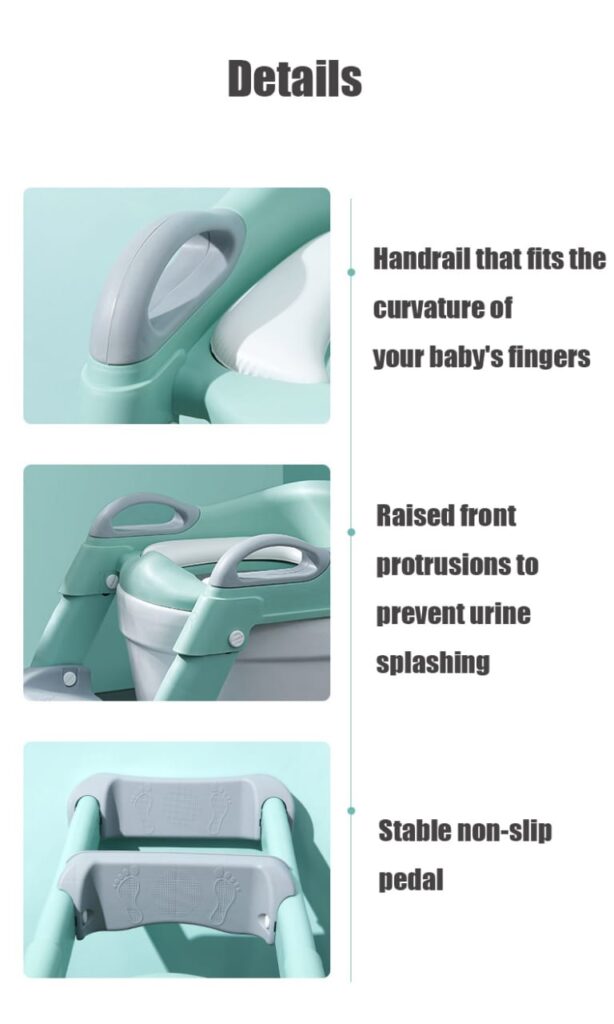 Details

Handrail that fits the curvature of your baby's fingers

Raised front protrusions to prevent urine splashing

Stable non-slip pedal